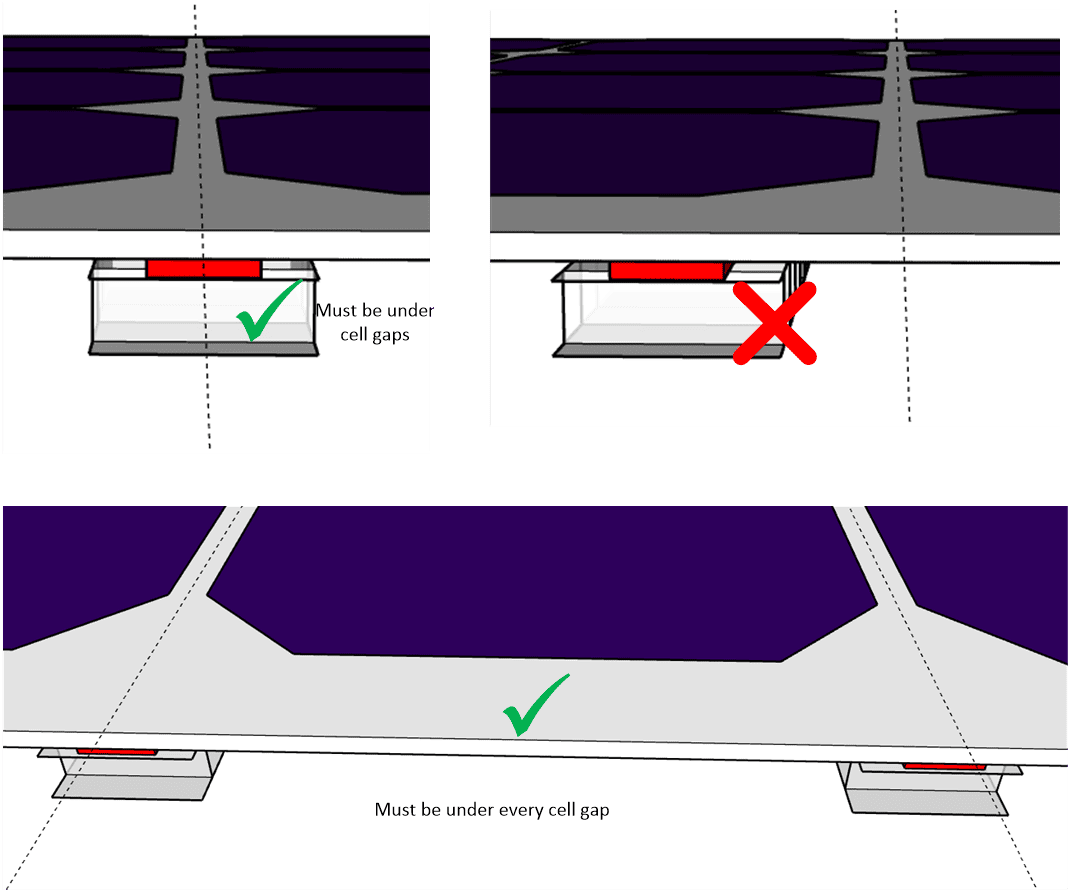 Must be under cell gaps

Must be under every cell gap